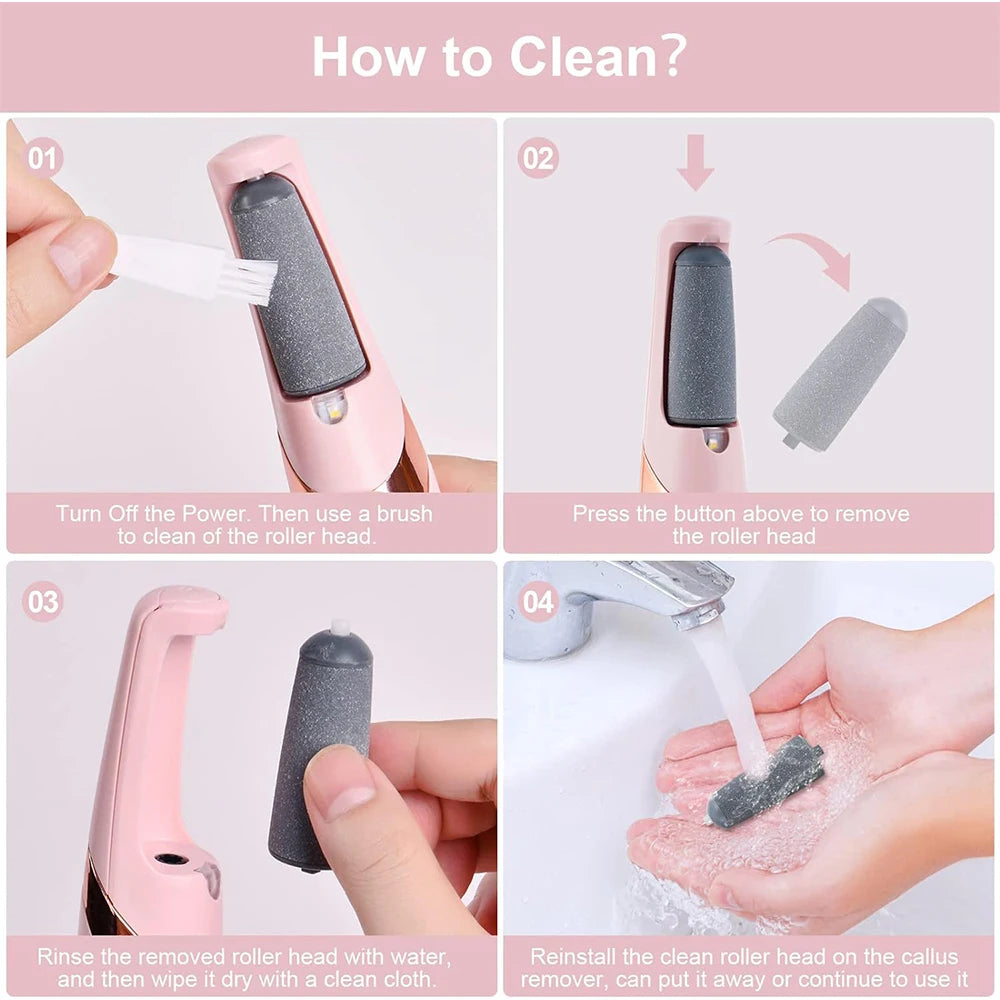 How to Clean?

01

Turn Off the Power. Then use a brush to clean of the roller head.

02

Press the button above to remove the roller head

03

Rinse the removed roller head with water, and then wipe it dry with a clean cloth.

04

Reinstall the clean roller head on the callus remover, can put it away or continue to use it