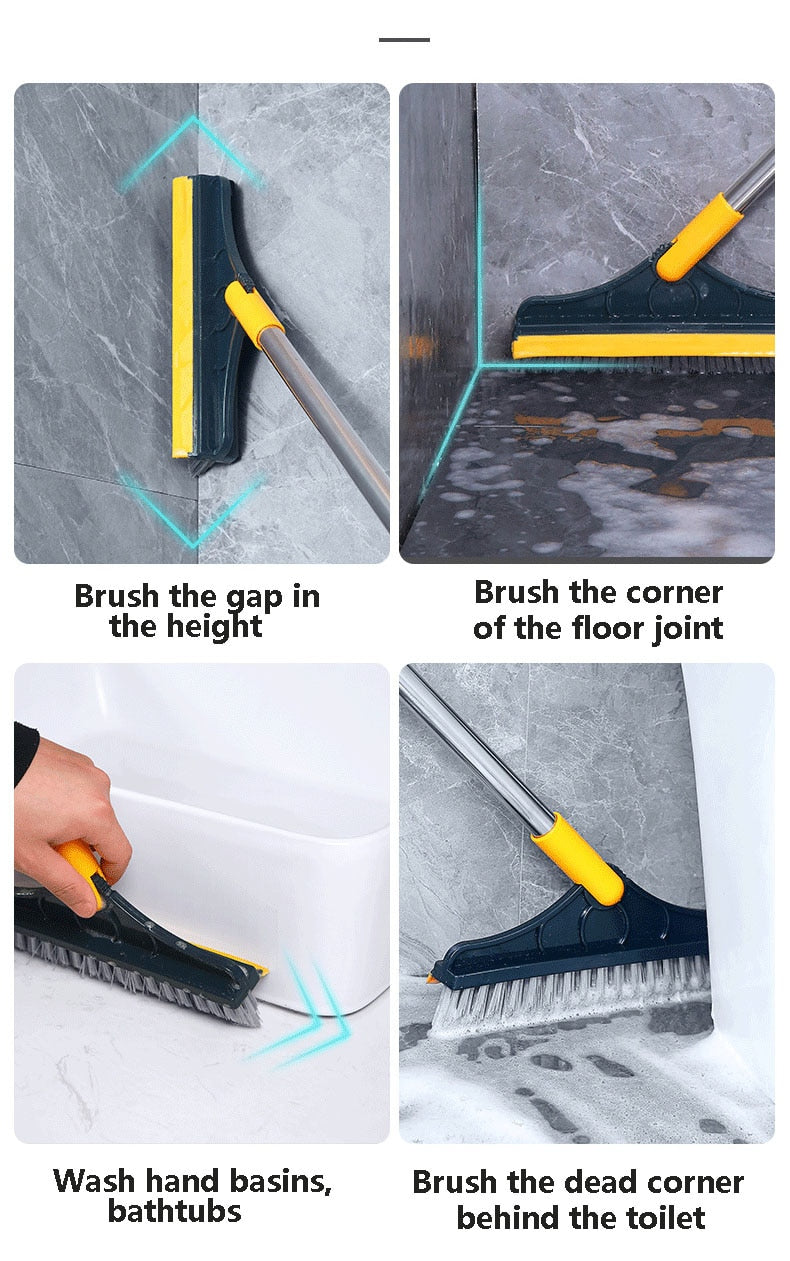 Brush the gap in the height

Brush the corner of the floor joint

Wash hand basins, bathtubs

Brush the dead corner behind the toilet